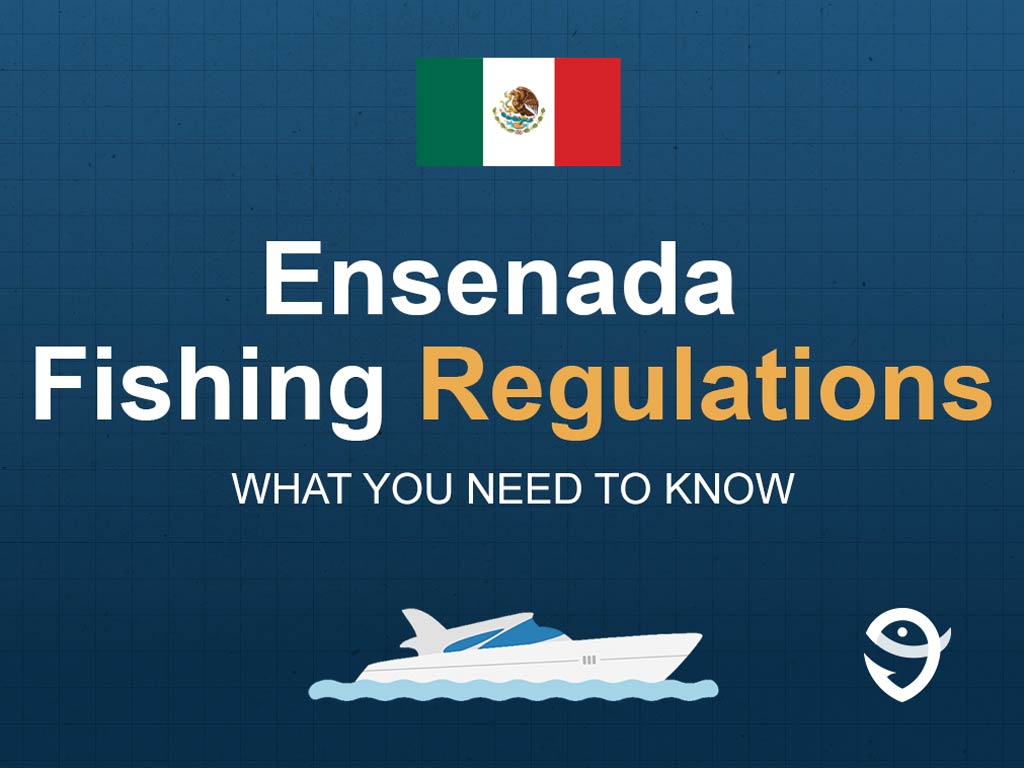 Ensenada
Fishing Regulations

WHAT YOU NEED TO KNOW