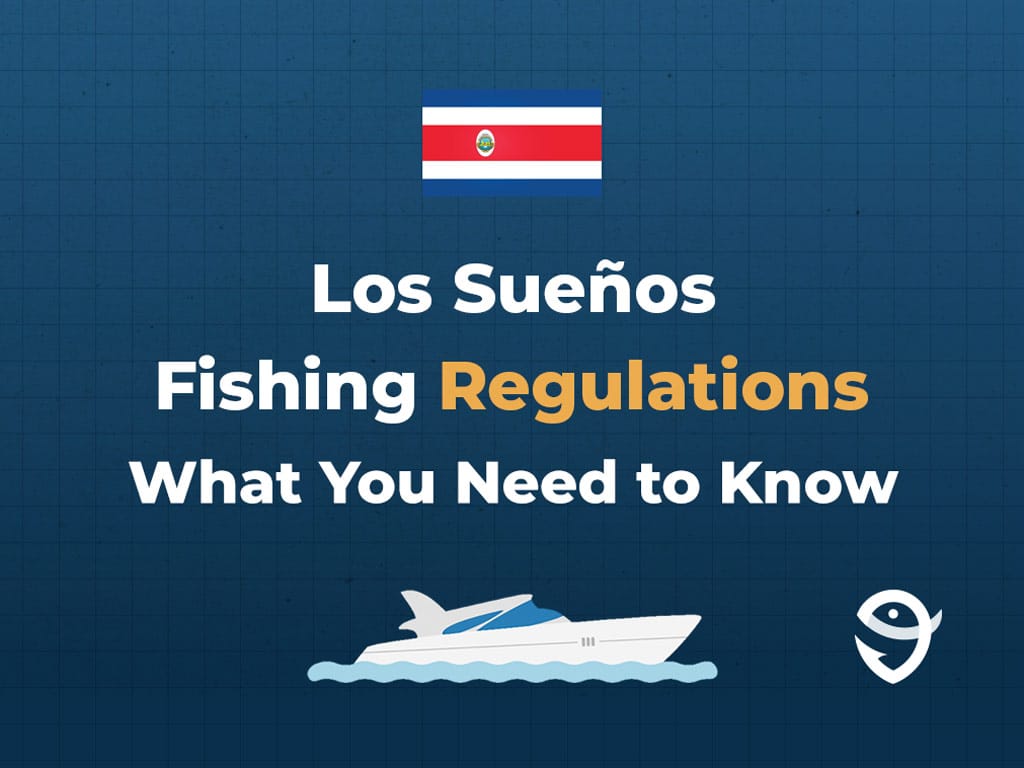 Los Sueños
Fishing Regulations
What You Need to Know