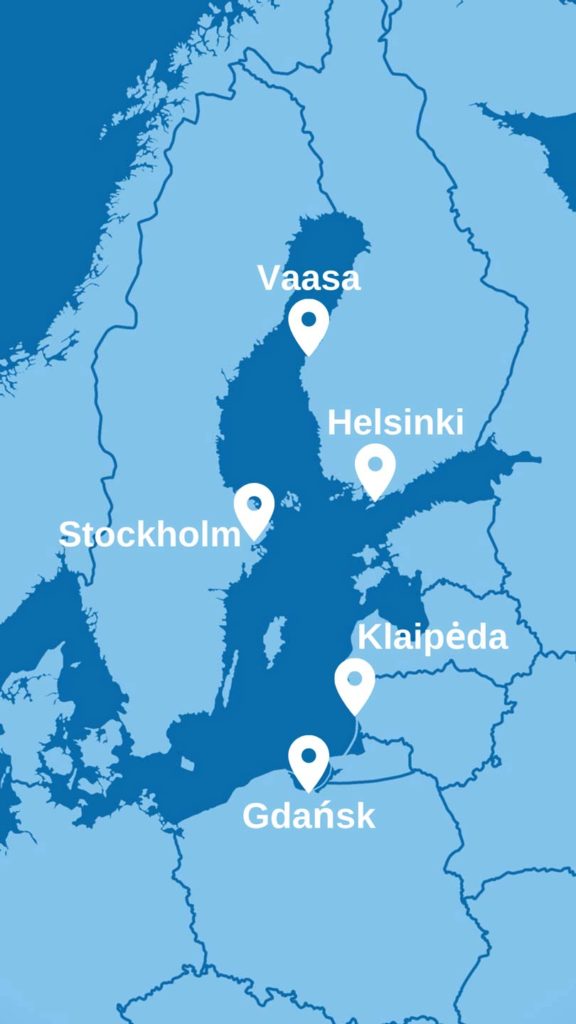 Vaasa
Helsinki
Stockholm
Klaipėda
Gdańsk