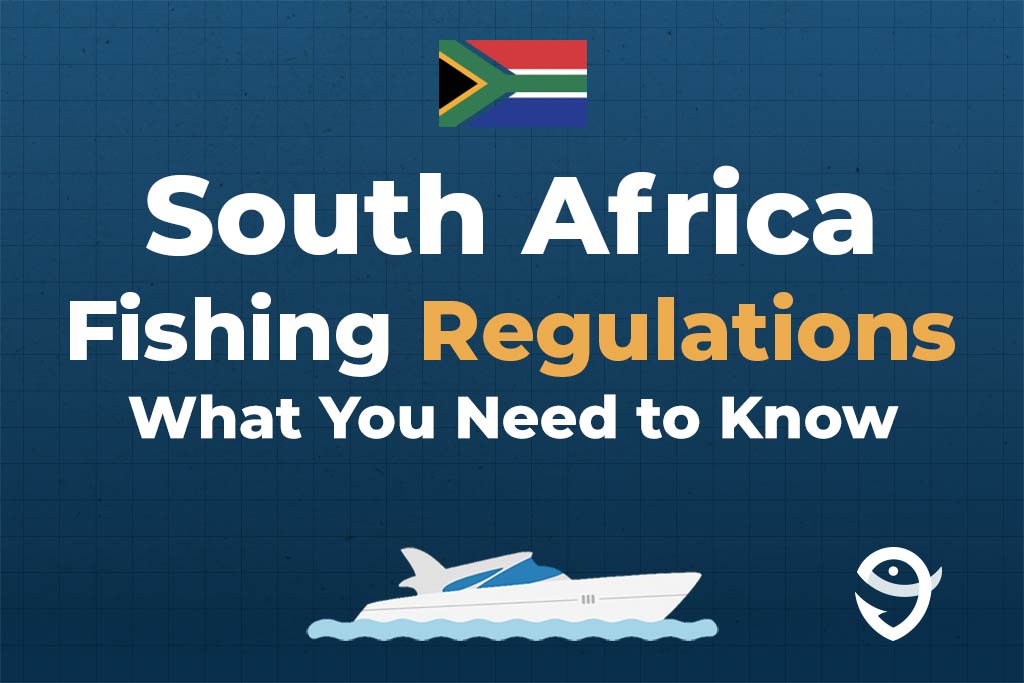 South Africa
Fishing Regulations
What You Need to Know