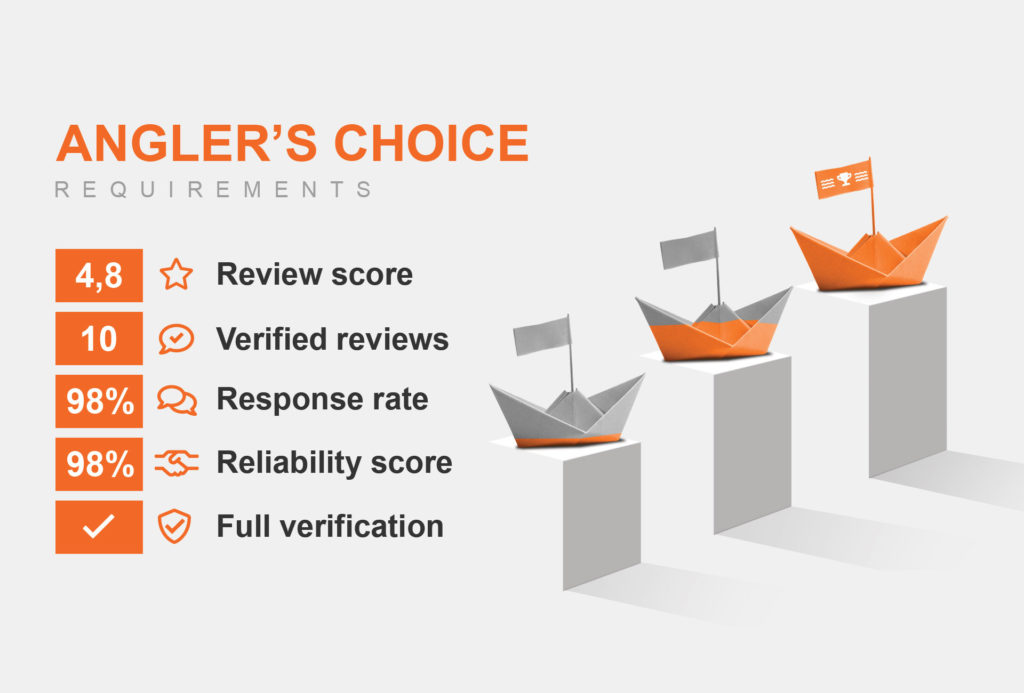 ANGLER'S CHOICE
REQUIREMENTS

4,8 Review score
10 Verified reviews
98% Response rate
98% Reliability score
✓ Full verification