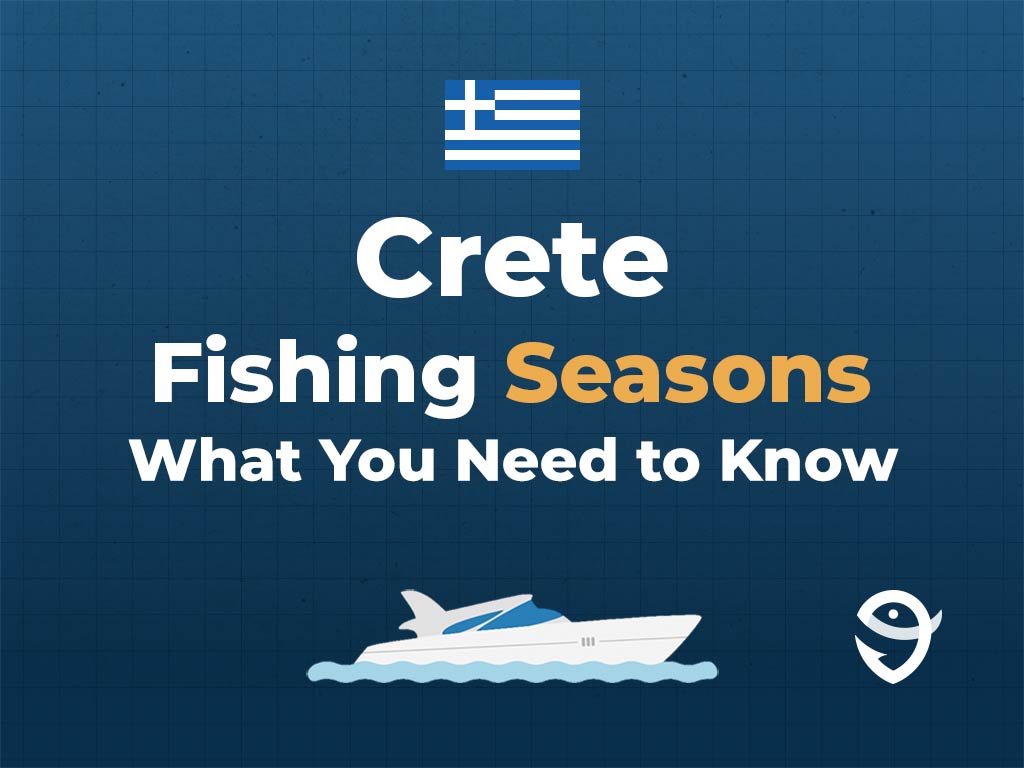 Crete
Fishing Seasons
What You Need to Know