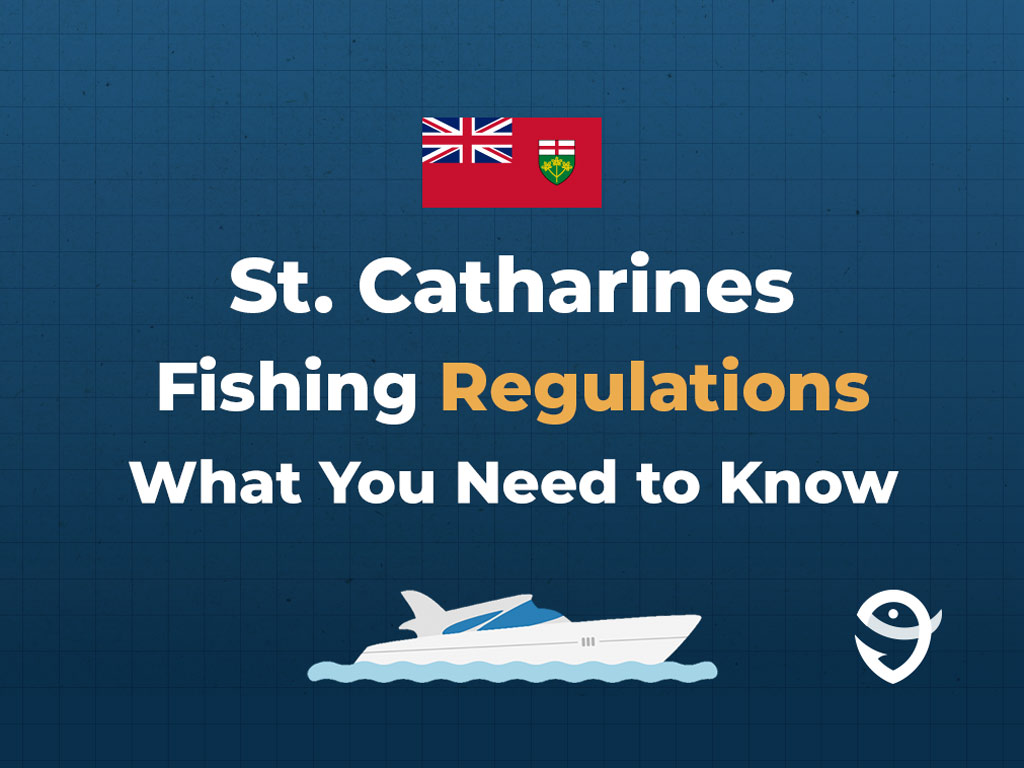 St. Catharines
Fishing Regulations
What You Need to Know