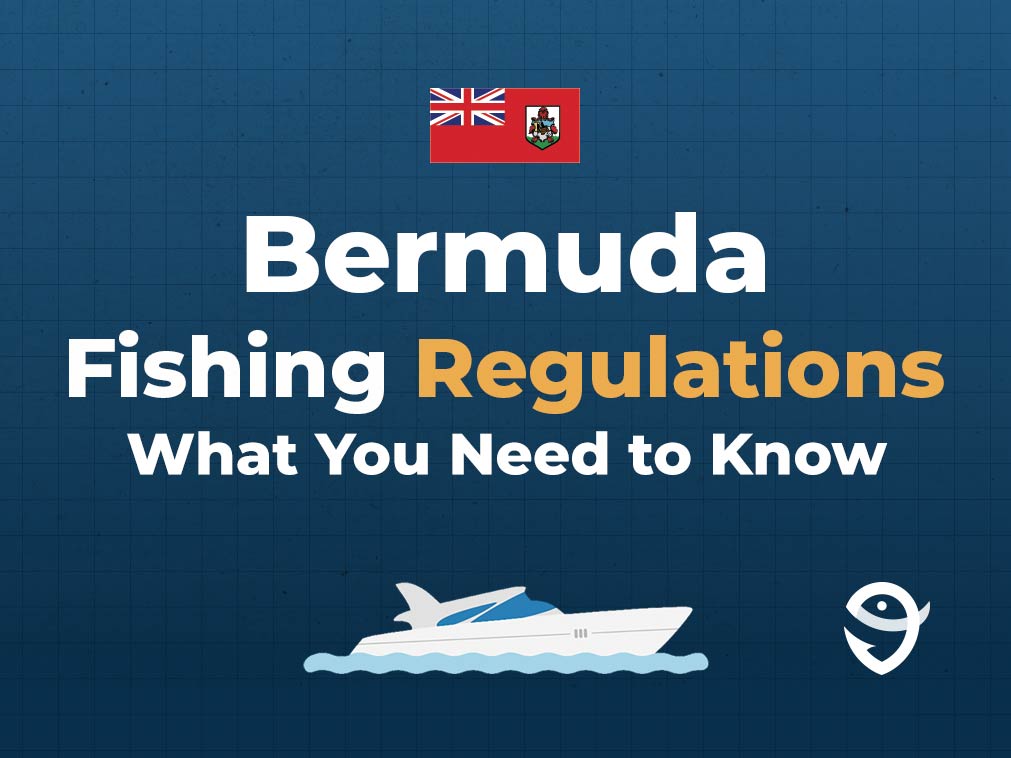 Bermuda
Fishing Regulations
What You Need to Know