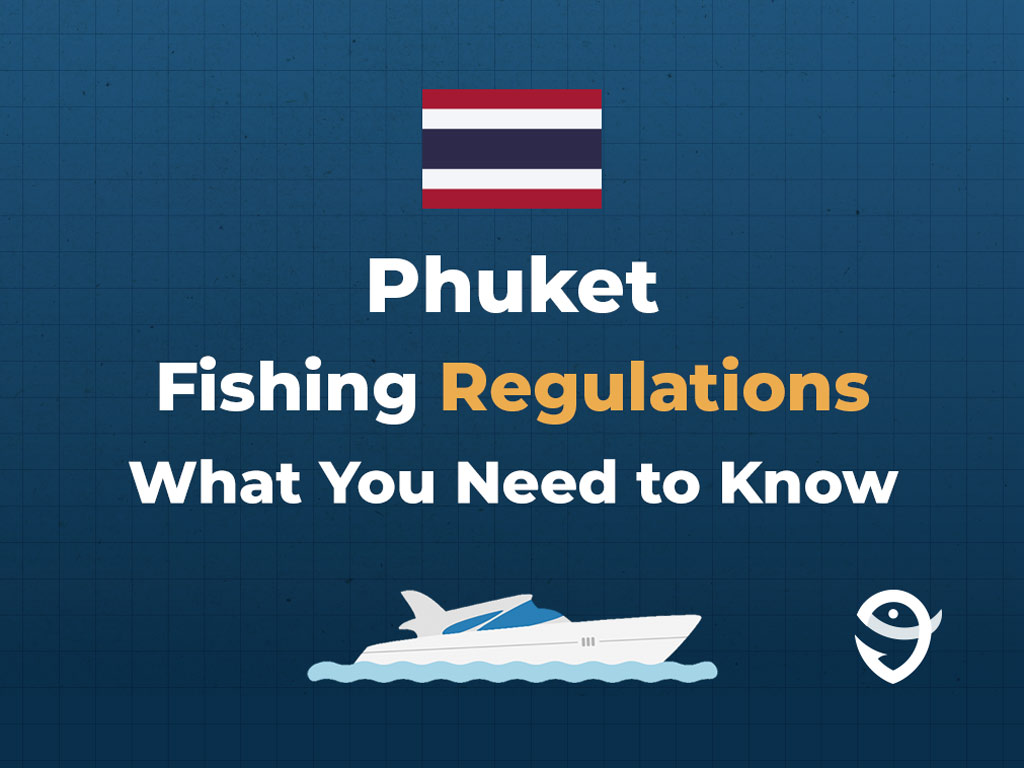 Phuket
Fishing Regulations
What You Need to Know