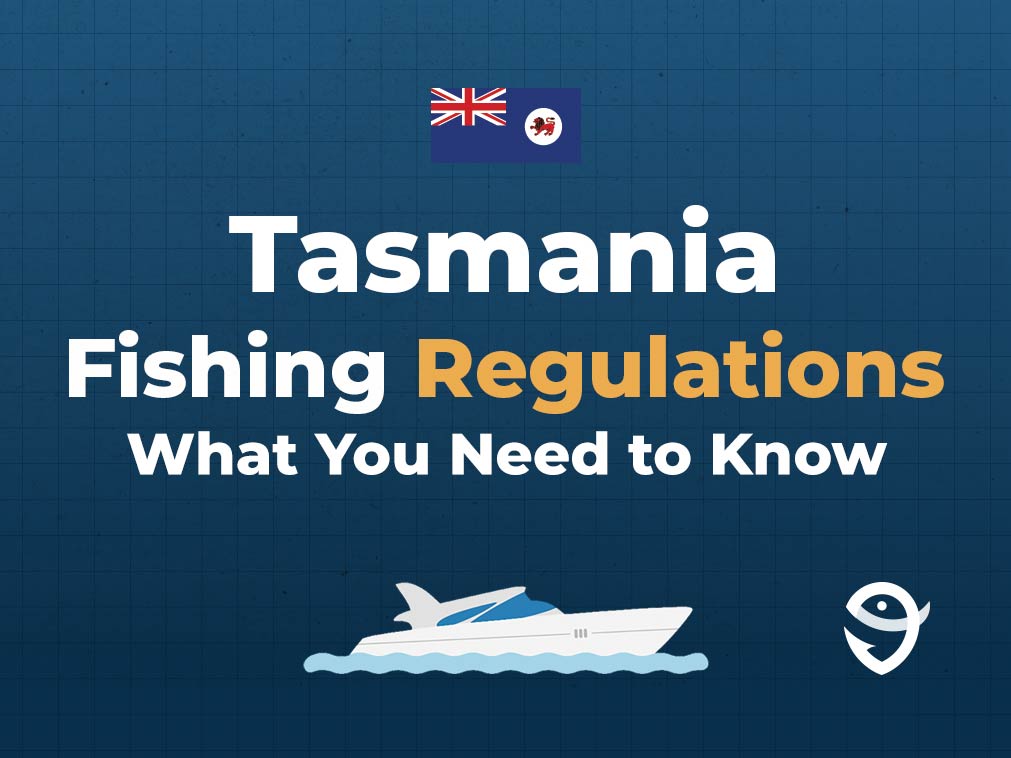 Tasmania
Fishing Regulations
What You Need to Know