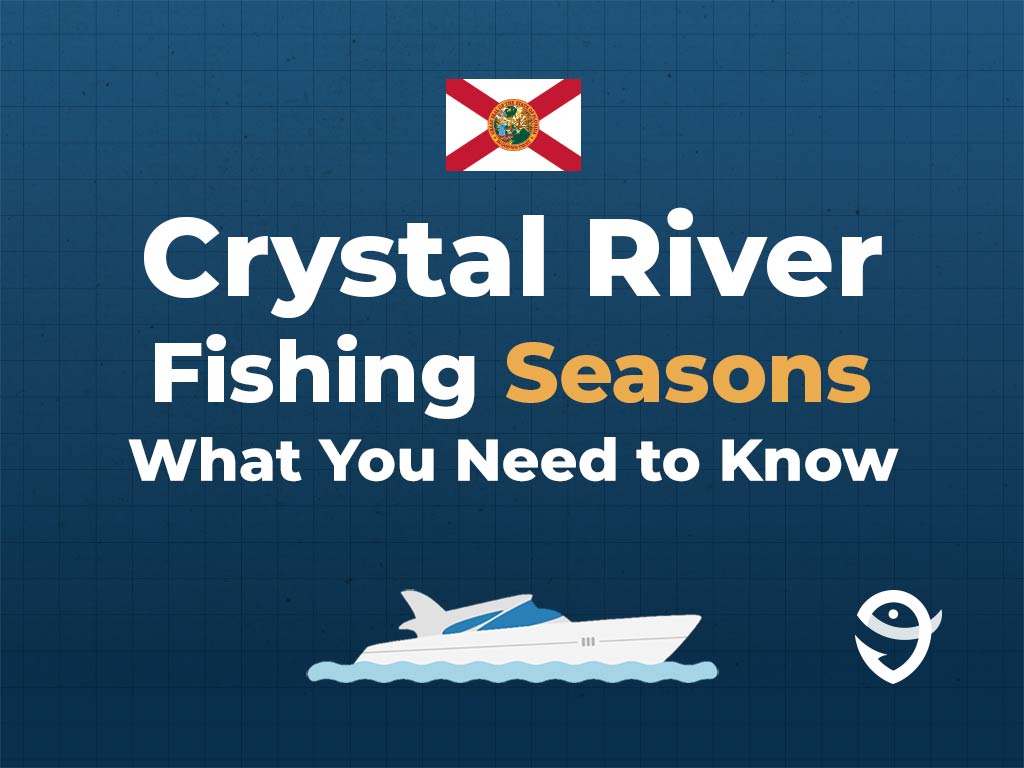 Crystal River
Fishing Seasons
What You Need to Know