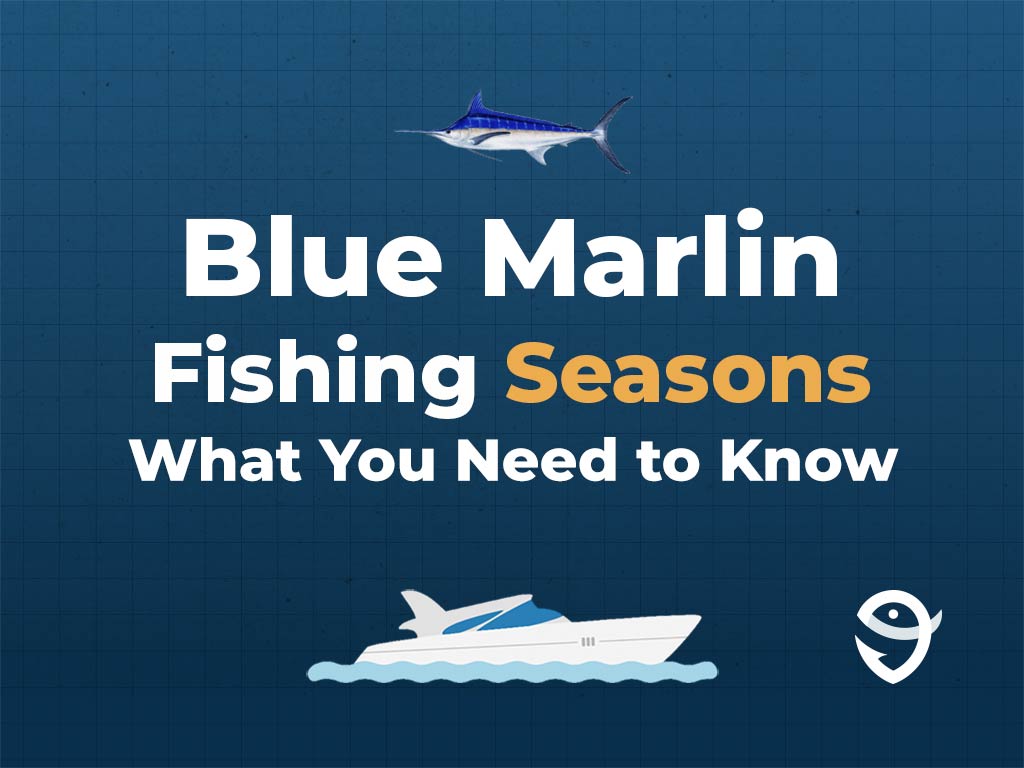 Blue Marlin
Fishing Seasons
What You Need to Know