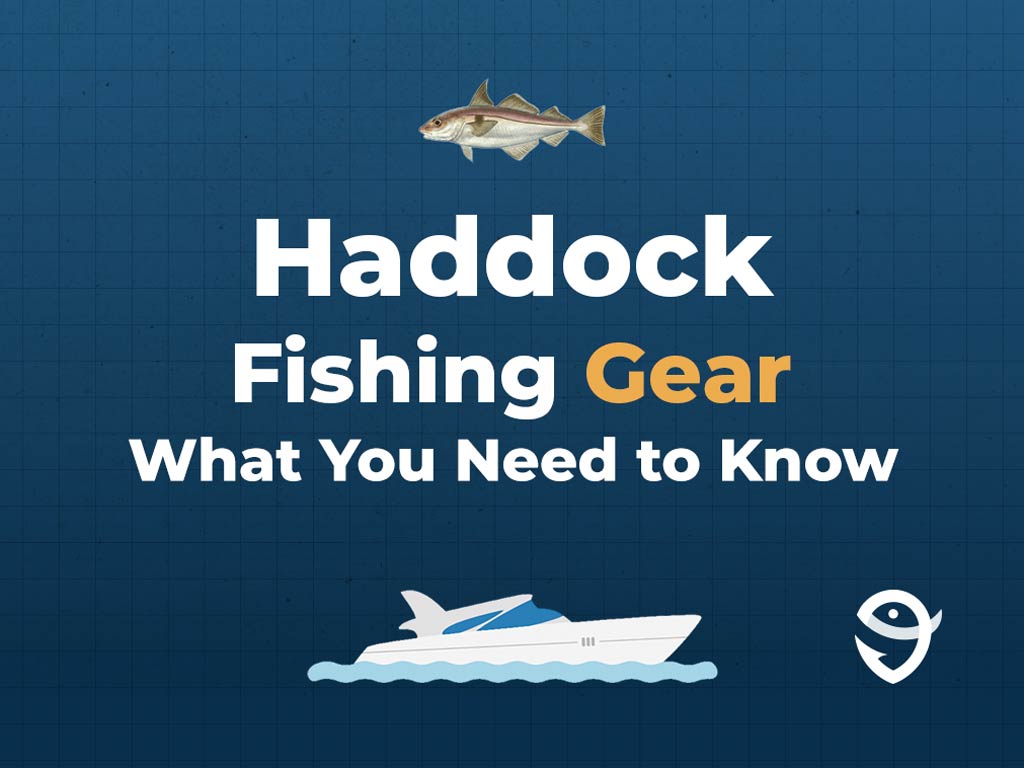 Haddock
Fishing Gear
What You Need to Know