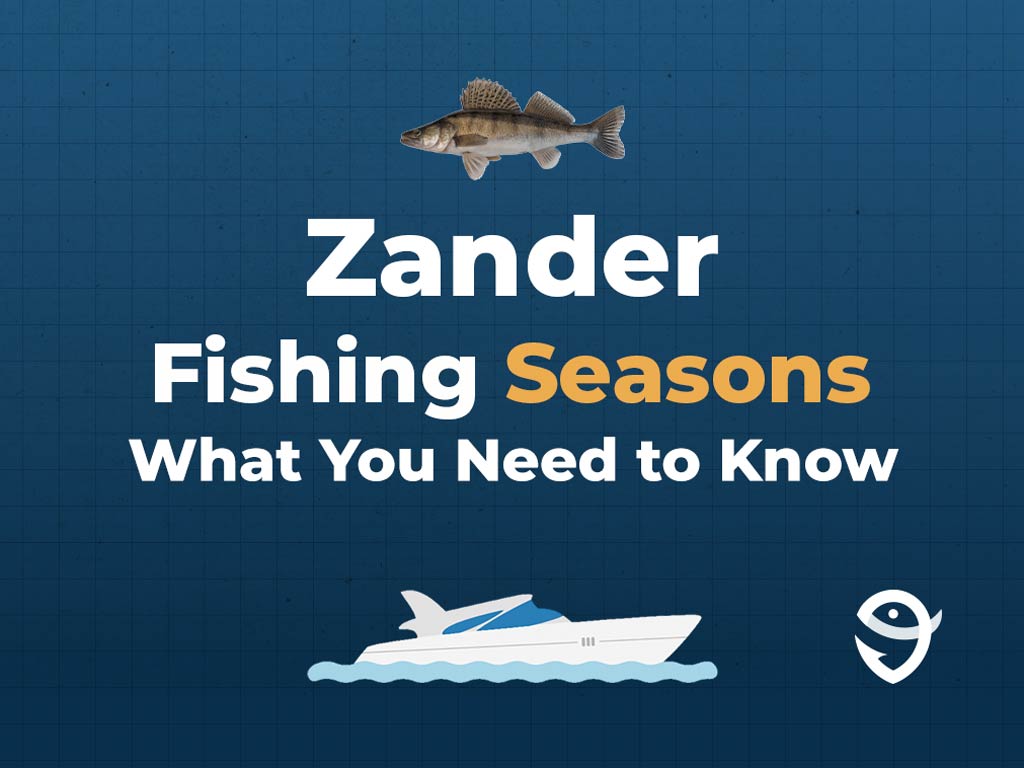 Zander
Fishing Seasons
What You Need to Know