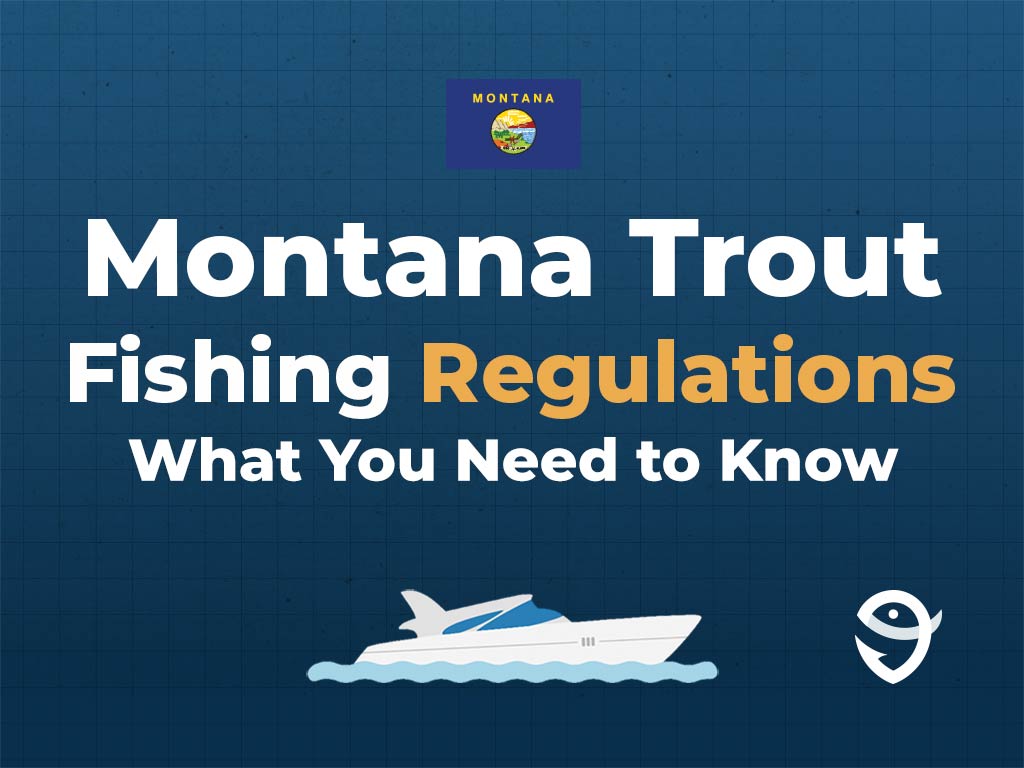 MONTANA

Montana Trout Fishing Regulations
What You Need to Know