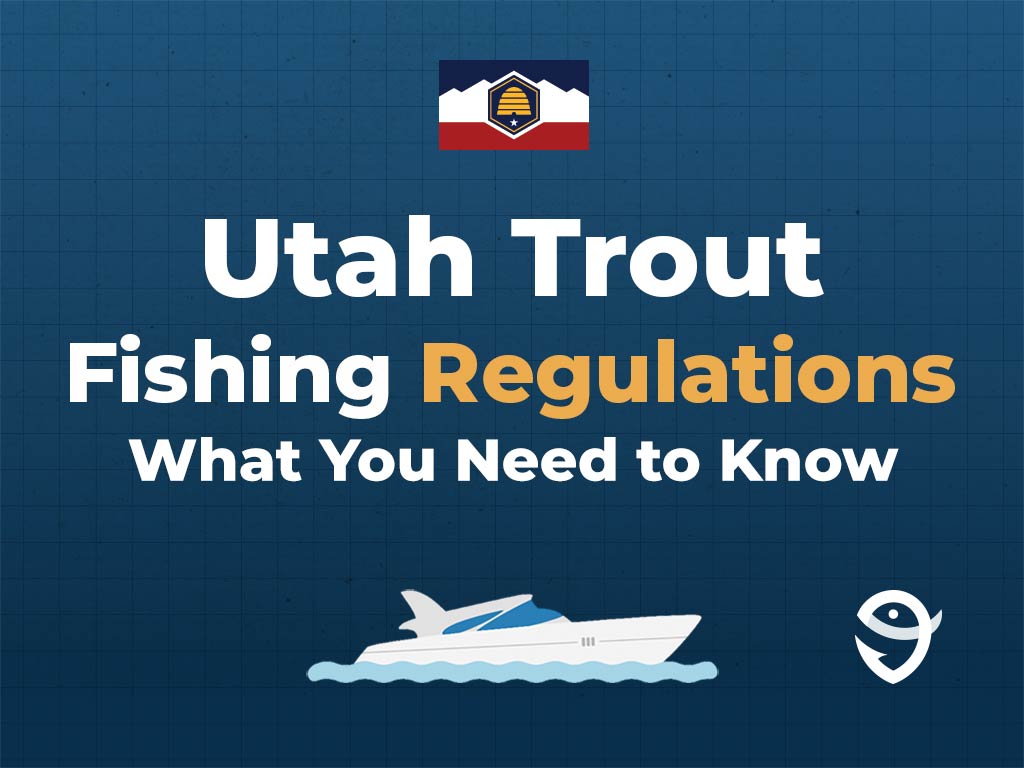 Utah Trout
Fishing Regulations
What You Need to Know