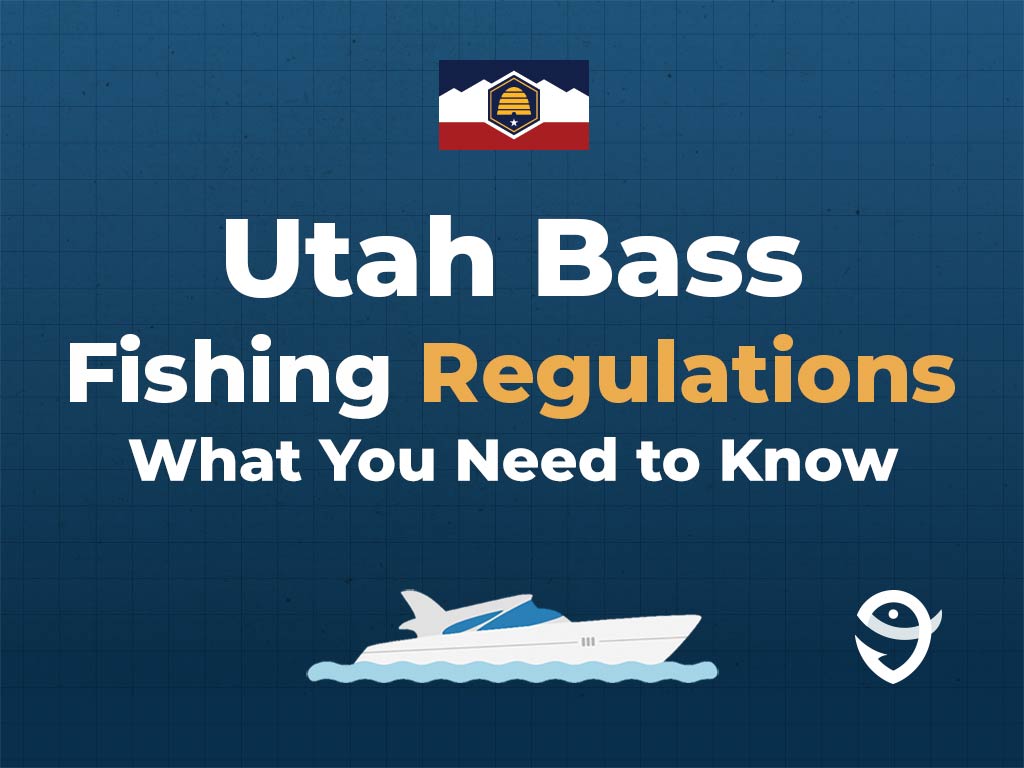 Utah Bass
Fishing Regulations
What You Need to Know