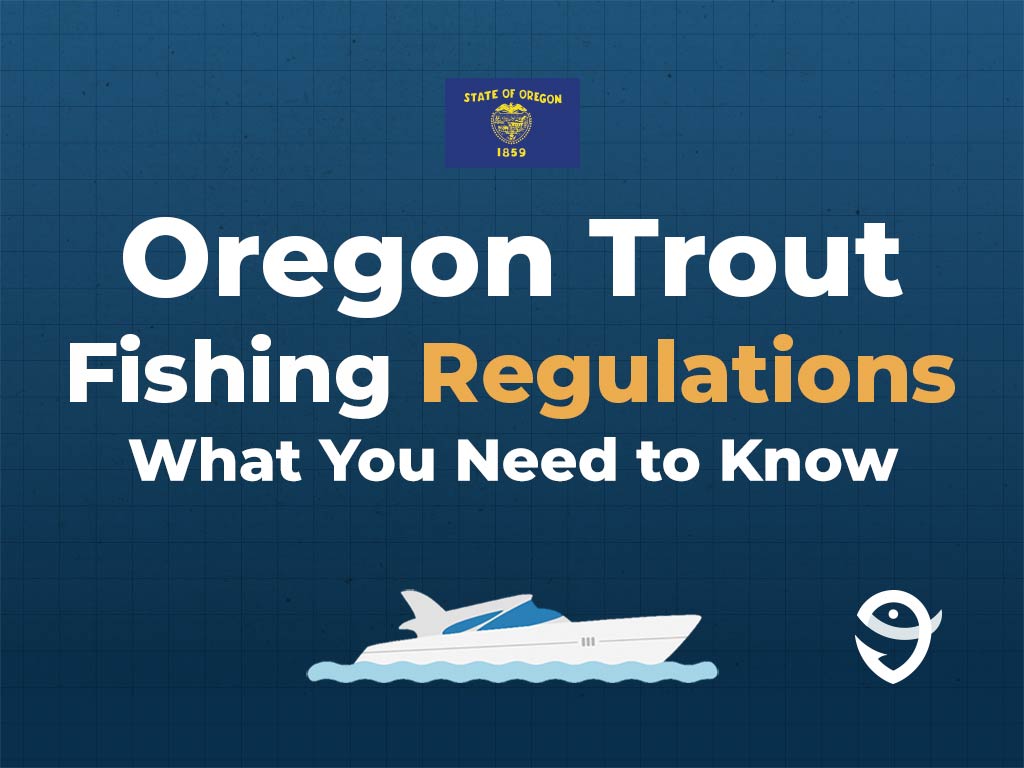 STATE OF OREGON
1859

Oregon Trout Fishing Regulations
What You Need to Know