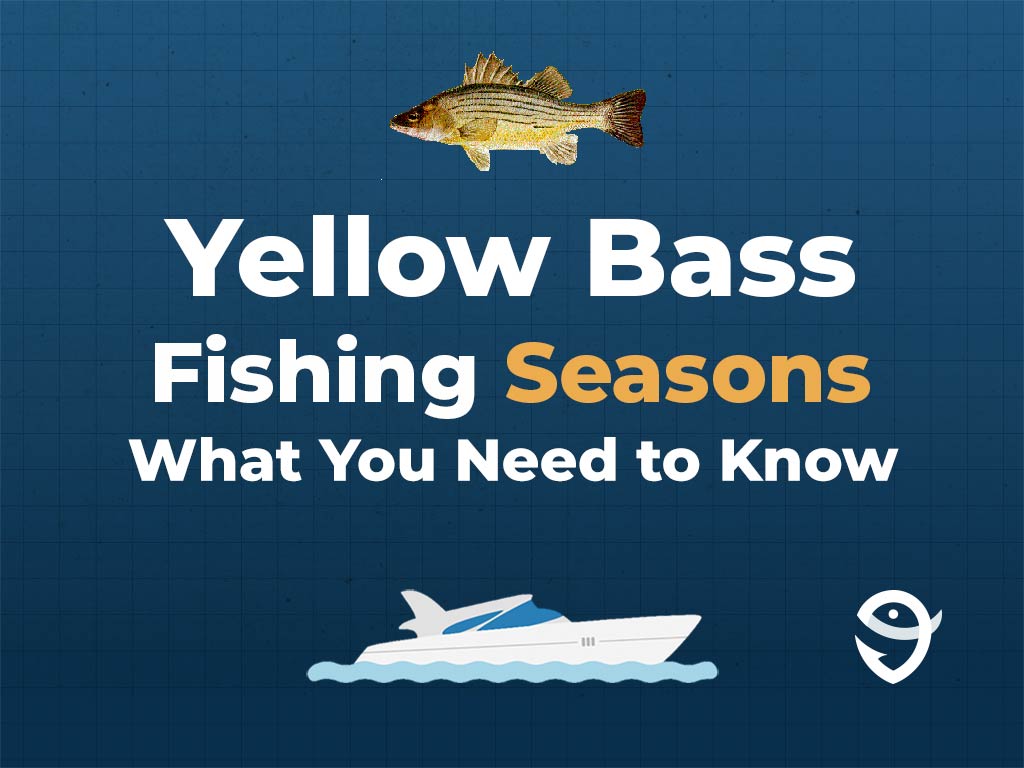 Yellow Bass
Fishing Seasons
What You Need to Know