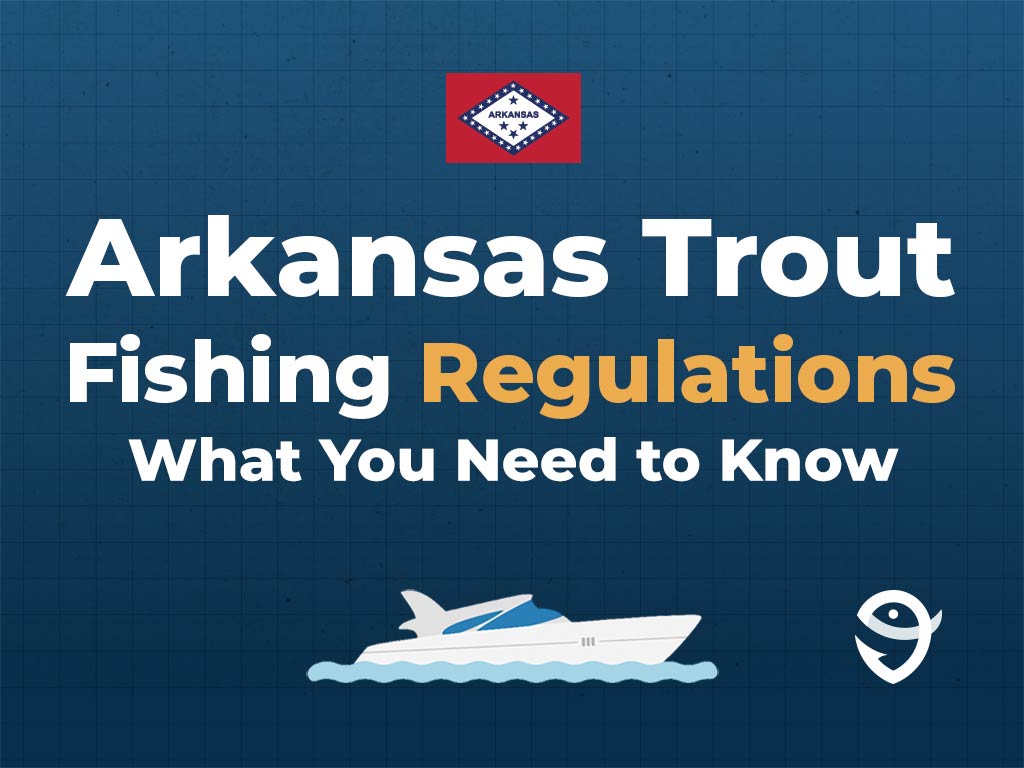 ARKANSAS

Arkansas Trout Fishing Regulations
What You Need to Know