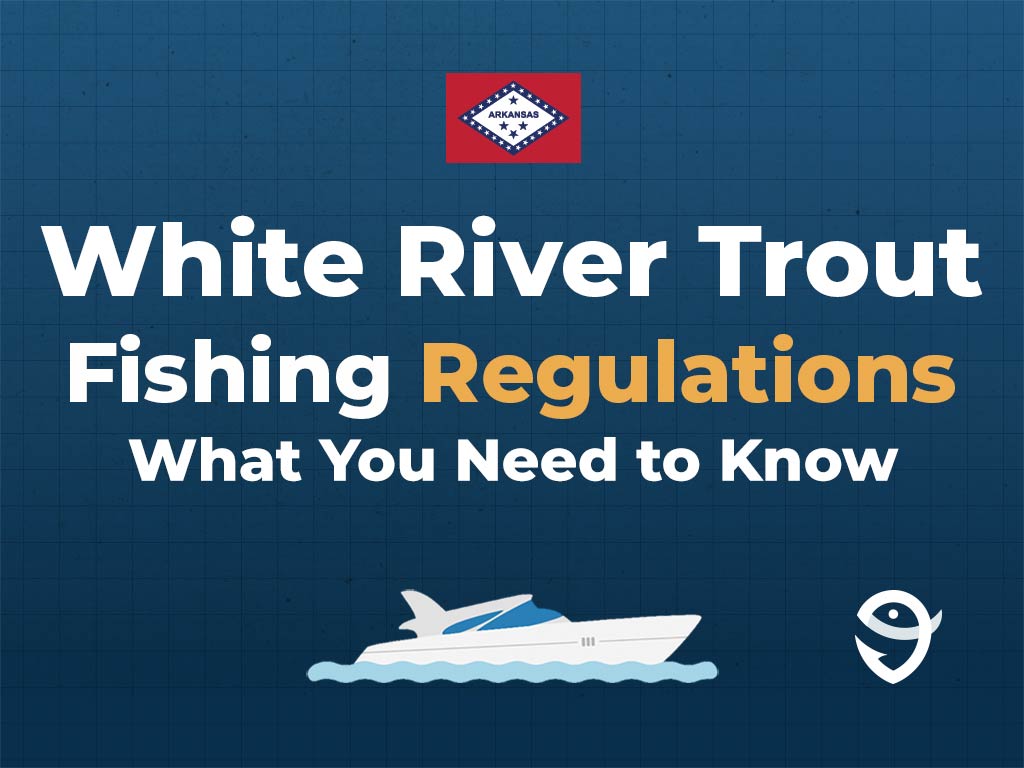 ARKANSAS

White River Trout Fishing Regulations
What You Need to Know