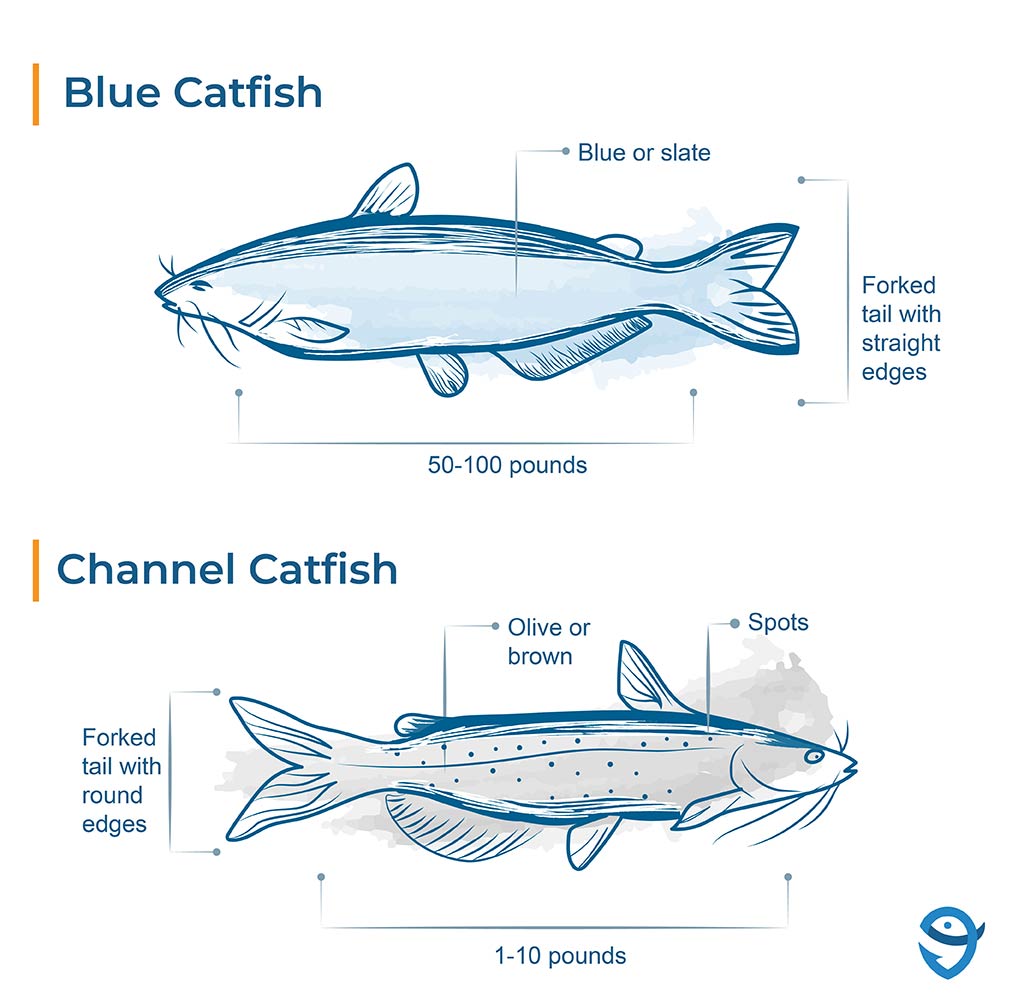 Blue Catfish

Blue or slate

Forked tail with straight edges

50-100 pounds

Channel Catfish

Olive or brown

Spots

Forked tail with round edges

1-10 pounds